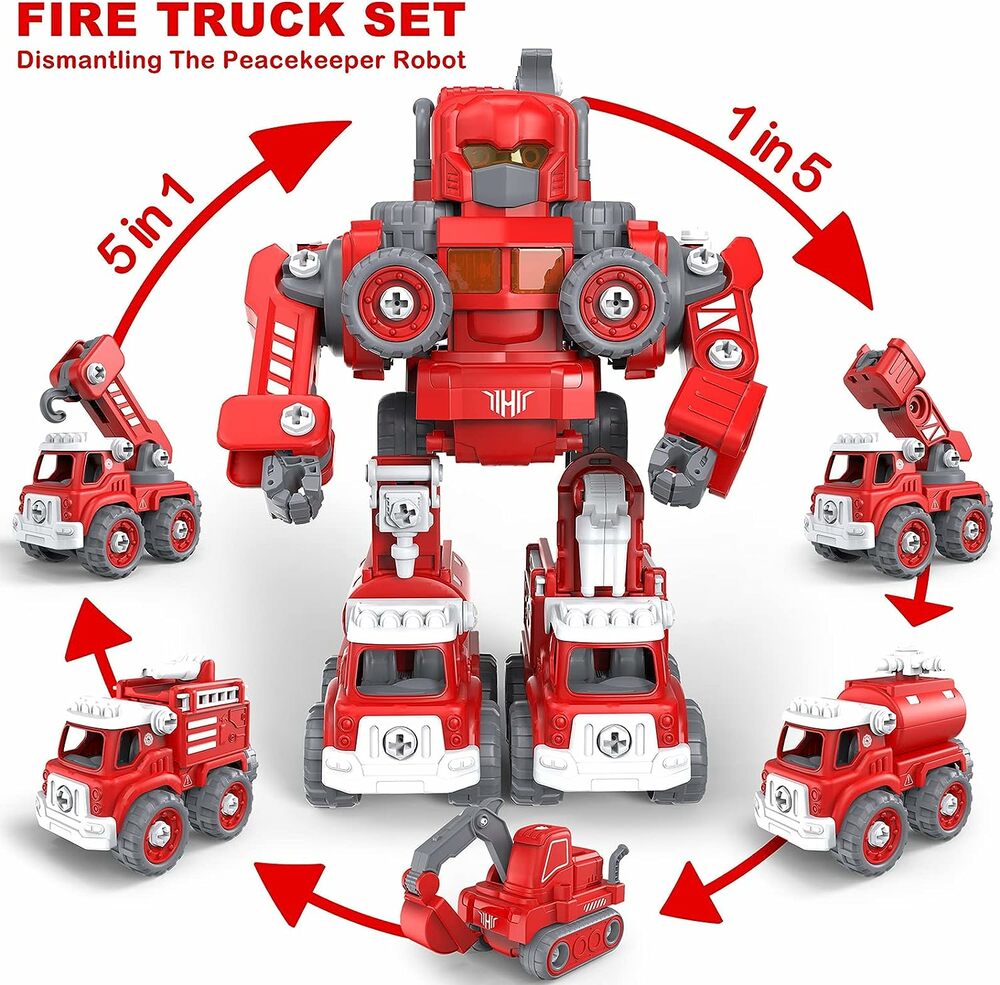 FIRE TRUCK SET
Dismantling The Peacekeeper Robot

5 in 1

1 in 5