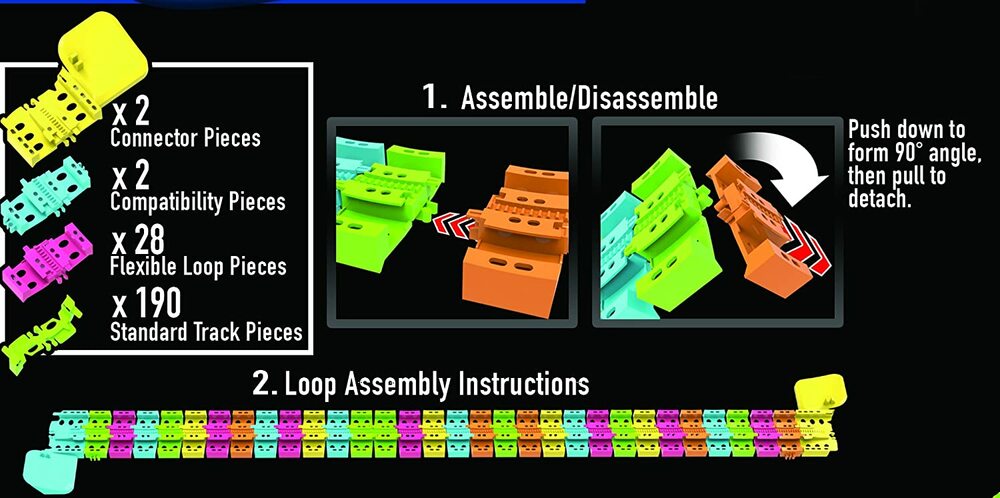 x 2
Connector Pieces

x 2
Compatibility Pieces

x 28
Flexible Loop Pieces

x 190
Standard Track Pieces

1. Assemble/Disassemble

Push down to form 90° angle, then pull to detach.

2. Loop Assembly Instructions